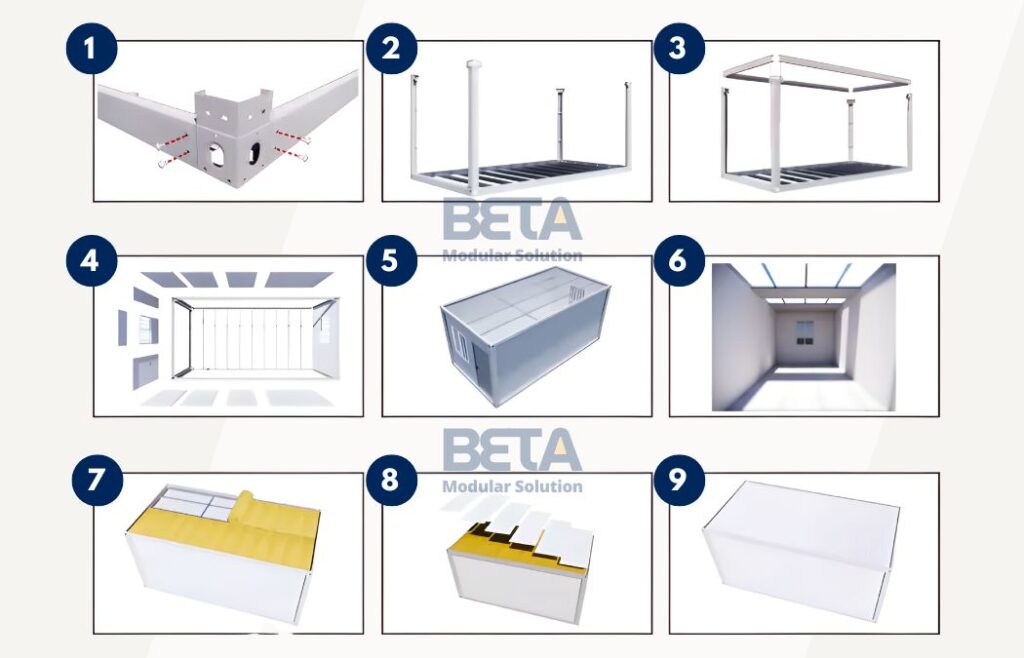 1
2
3
BETA
Modular Solution
4
5
6
BETA
Modular Solution
7
8
9